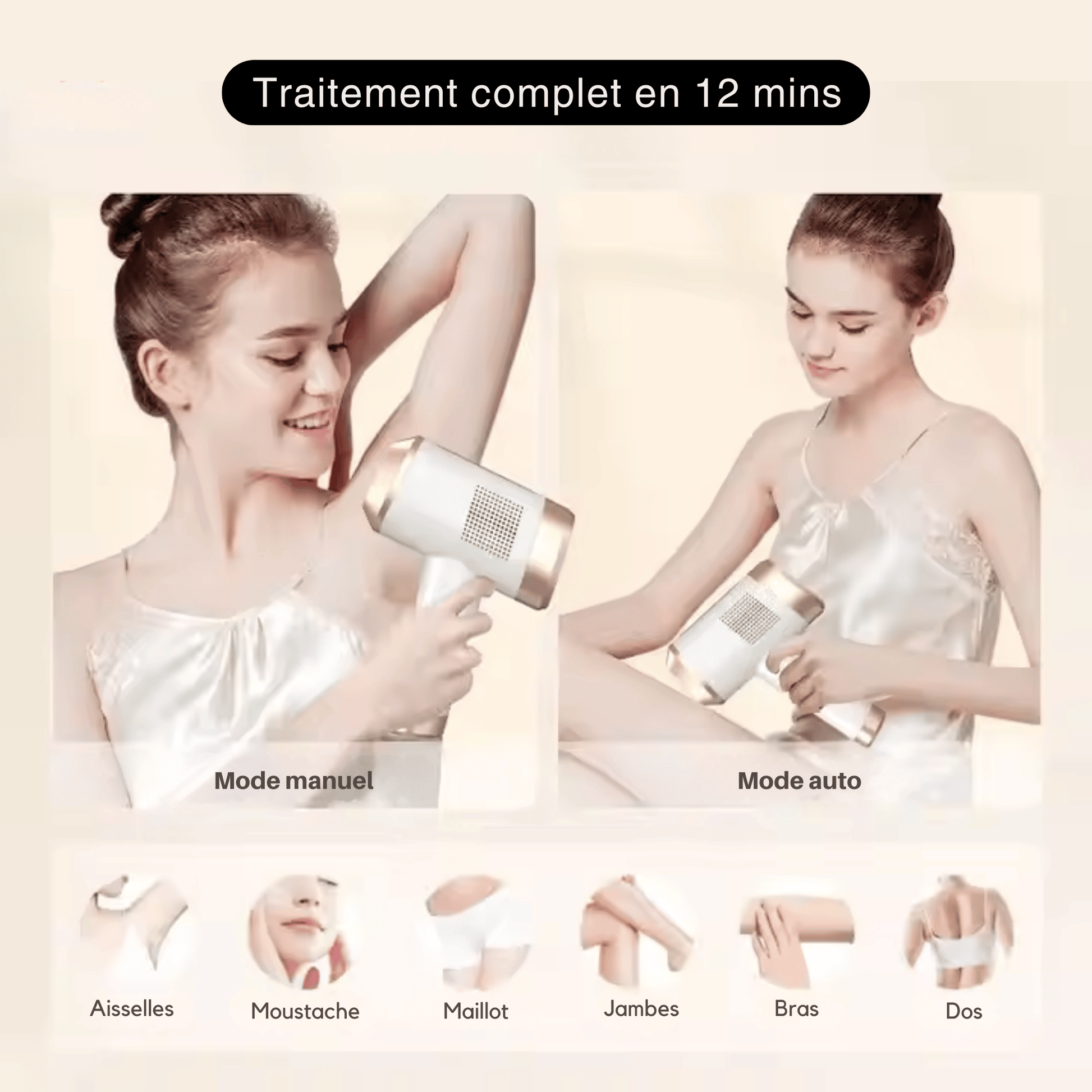 Traitement complet en 12 mins

Mode manuel

Mode auto

Aisselles

Moustache

Maillot

Jambes

Bras

Dos